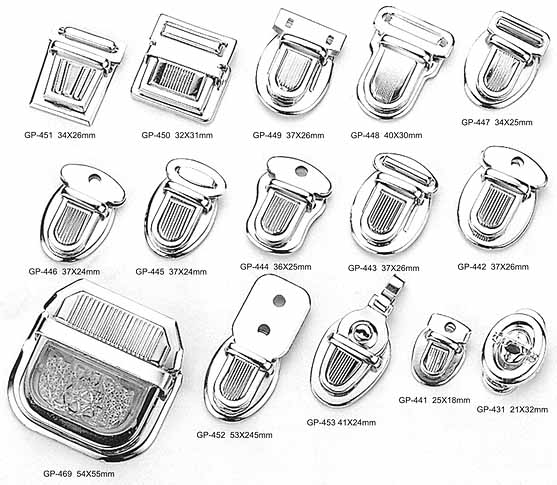 GP-451 34X26mm
GP-450 32X31mm
GP-449 37X26mm
GP-448 40X30mm
GP-447 34X25mm

GP-446 37X24mm
GP-445 37X24mm
GP-444 36X25mm
GP-443 37X26mm
GP-442 37X26mm

GP-469 54X55mm
GP-452 53X245mm
GP-453 41X24mm
GP-441 25X18mm
GP-431 21X32mm