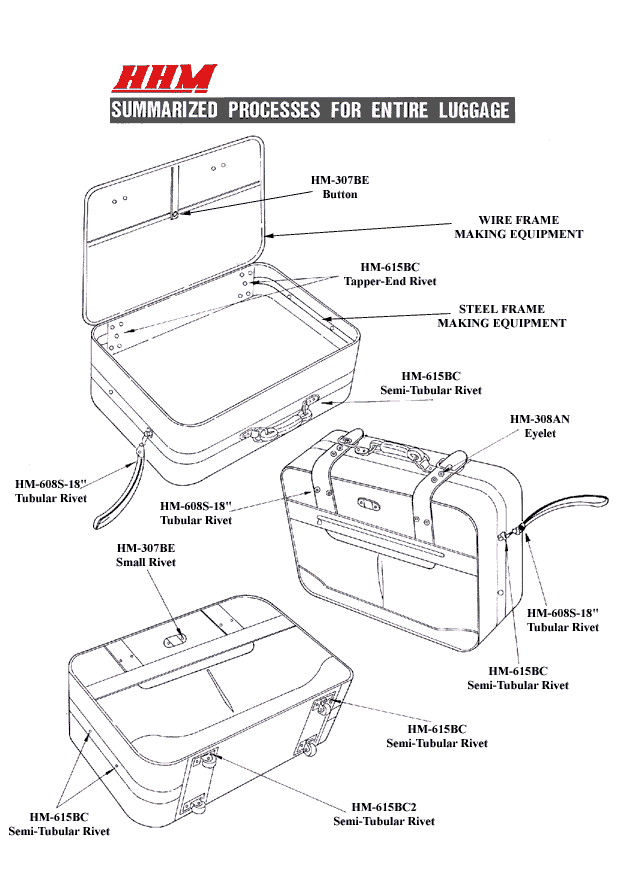 HHM

SUMMARIZED PROCESSES FOR ENTIRE LUGGAGE

HM-307BE
Button

WIRE FRAME
MAKING EQUIPMENT

HM-615BC
Tapper-End Rivet

STEEL FRAME
MAKING EQUIPMENT

HM-615BC
Semi-Tubular Rivet

HM-308AN
Eyelet

HM-608S-18"
Tubular Rivet

HM-608S-18"
Tubular Rivet

HM-307BE
Small Rivet

HM-608S-18"
Tubular Rivet

HM-615BC
Semi-Tubular Rivet

HM-615BC
Semi-Tubular Rivet

HM-615BC
Semi-Tubular Rivet

HM-615BC2
Semi-Tubular Rivet